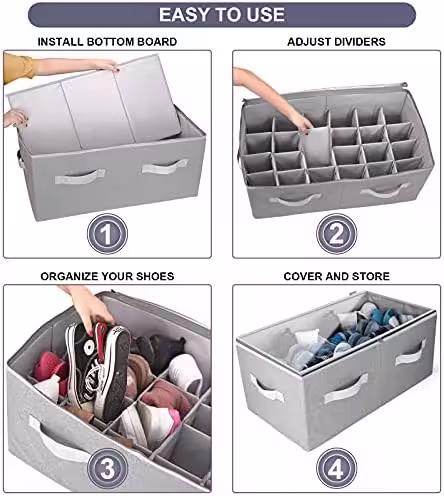 EASY TO USE

INSTALL BOTTOM BOARD

1

ADJUST DIVIDERS

2

ORGANIZE YOUR SHOES

3

COVER AND STORE

4