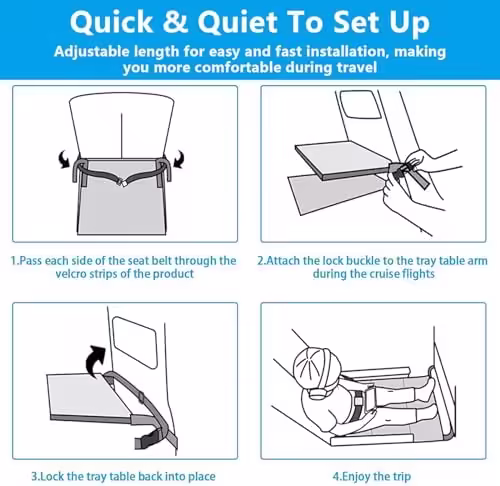 Quick & Quiet To Set Up

Adjustable length for easy and fast installation, making you more comfortable during travel

1.Pass each side of the seat belt through the velcro strips of the product

2.Attach the lock buckle to the tray table arm during the cruise flights

3.Lock the tray table back into place

4.Enjoy the trip