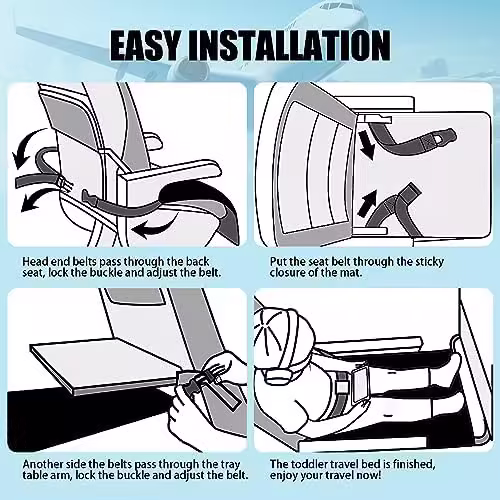 EASY INSTALLATION

Head end belts pass through the back seat, lock the buckle and adjust the belt.

Put the seat belt through the sticky closure of the mat.

Another side the belts pass through the tray table arm, lock the buckle and adjust the belt.

The toddler travel bed is finished, enjoy your travel now!