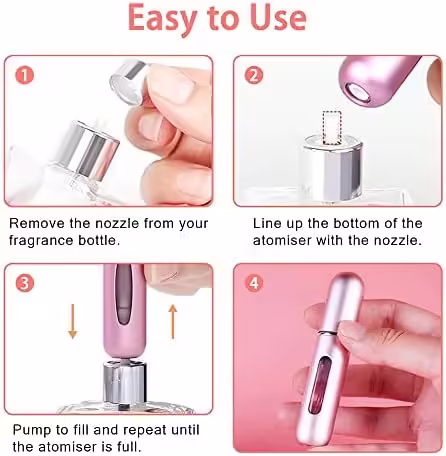 Easy to Use

1

Remove the nozzle from your fragrance bottle.

2

Line up the bottom of the atomiser with the nozzle.

3

Pump to fill and repeat until the atomiser is full.

4